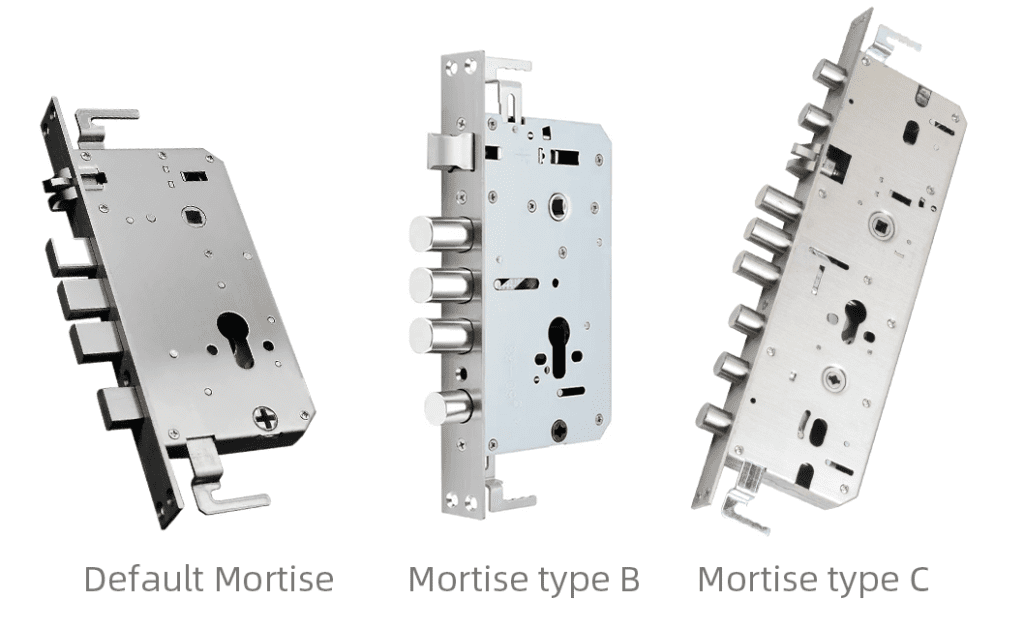 Default Mortise
Mortise type B
Mortise type C